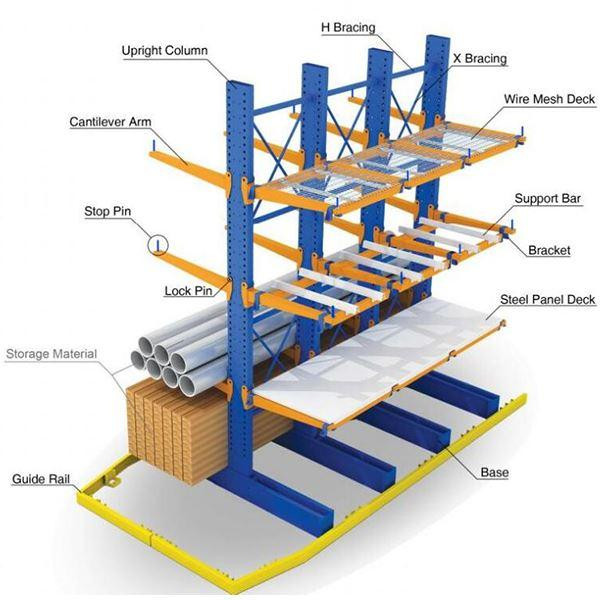 H Bracing
Upright Column
X Bracing
Wire Mesh Deck
Cantilever Arm
Support Bar
Stop Pin
Bracket
Lock Pin
Steel Panel Deck
Storage Material
Base
Guide Rail